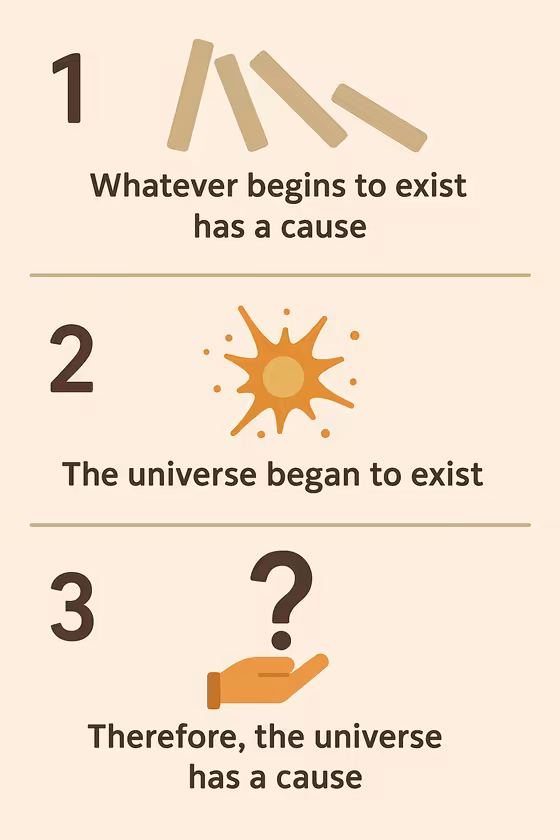 1

Whatever begins to exist has a cause

2

The universe began to exist

3

?

Therefore, the universe has a cause